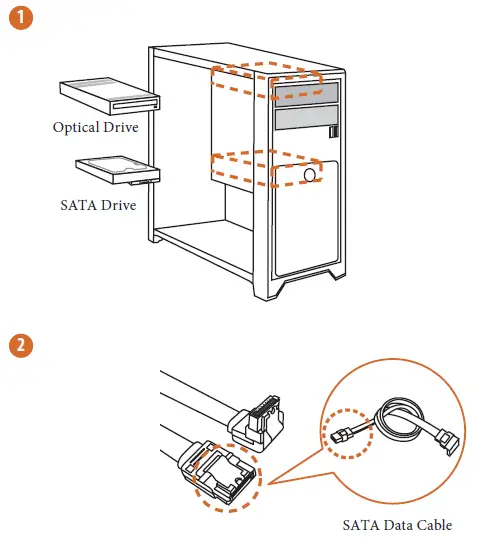 1

Optical Drive

SATA Drive

2

SATA Data Cable