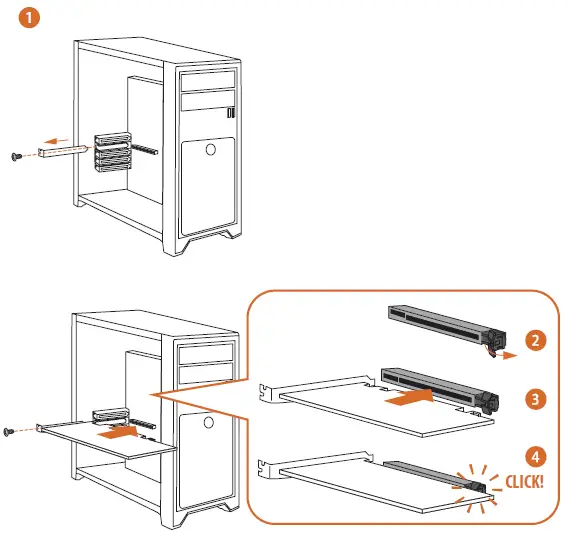 1

2

3

4

CLICK!