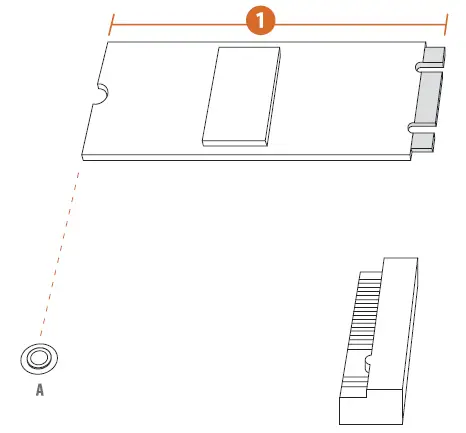 1

A