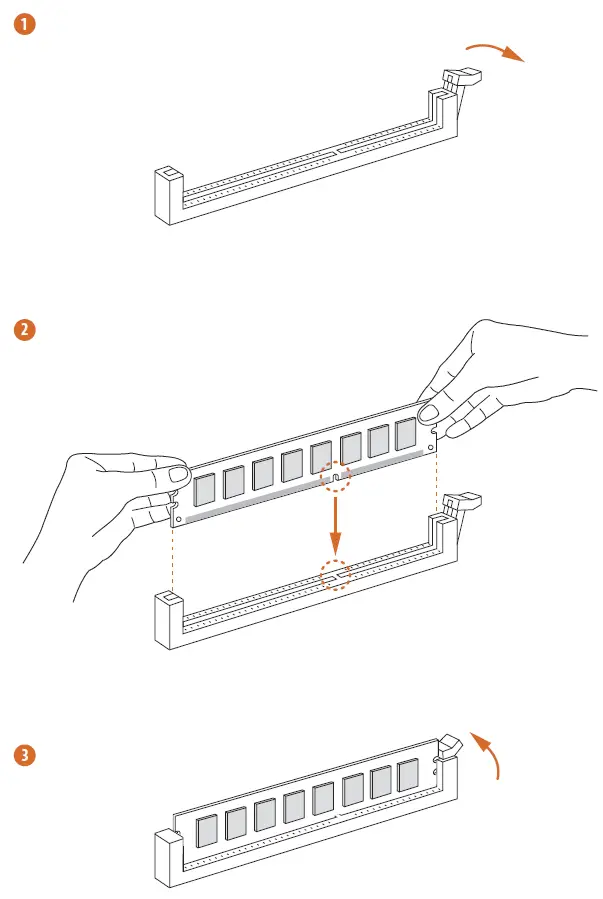 1

2

3