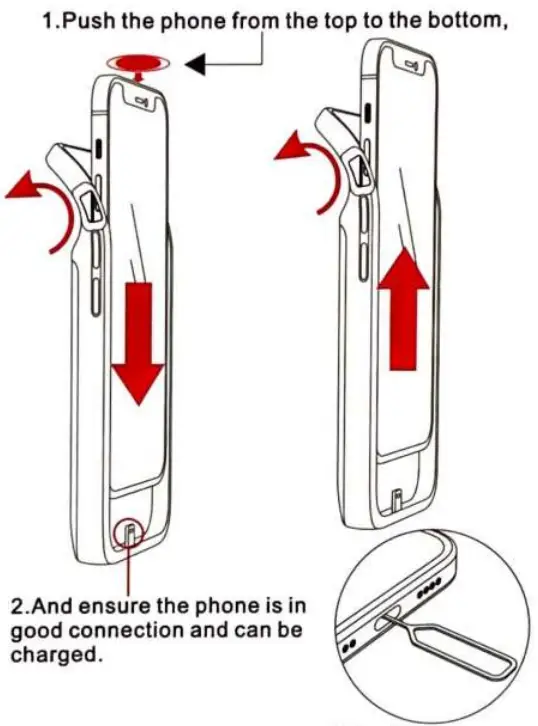 1.Push the phone from the top to the bottom,

2.And ensure the phone is in good connection and can be charged.