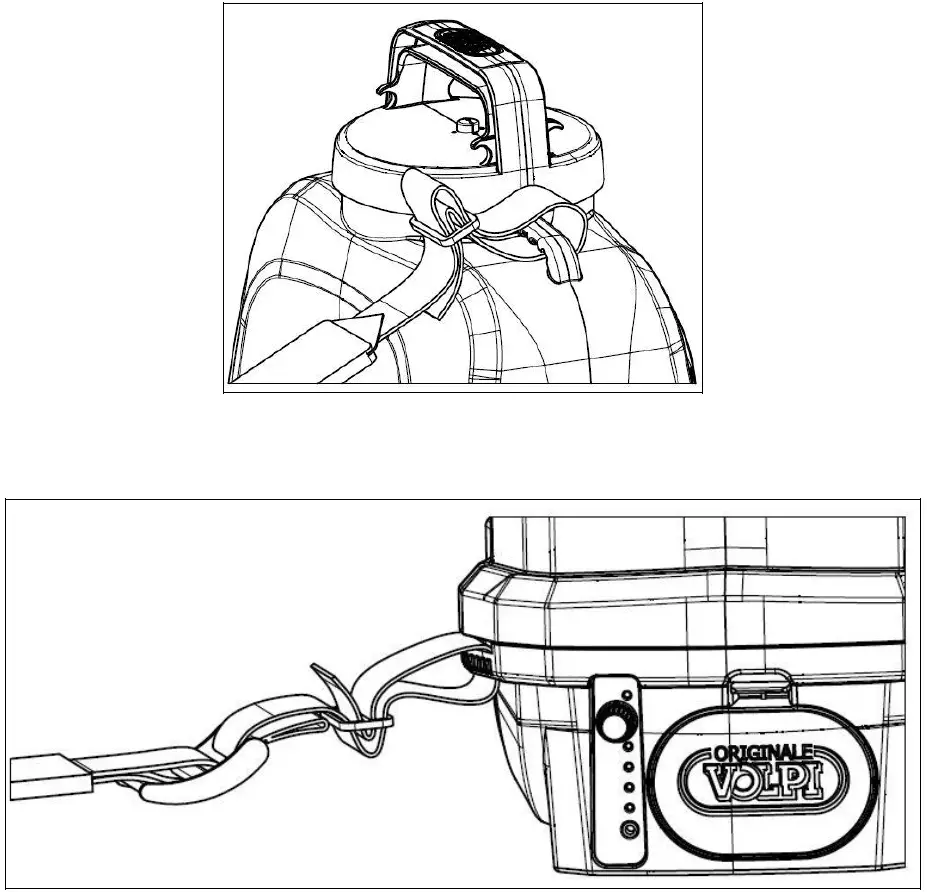 ORIGINALE
VOLPI