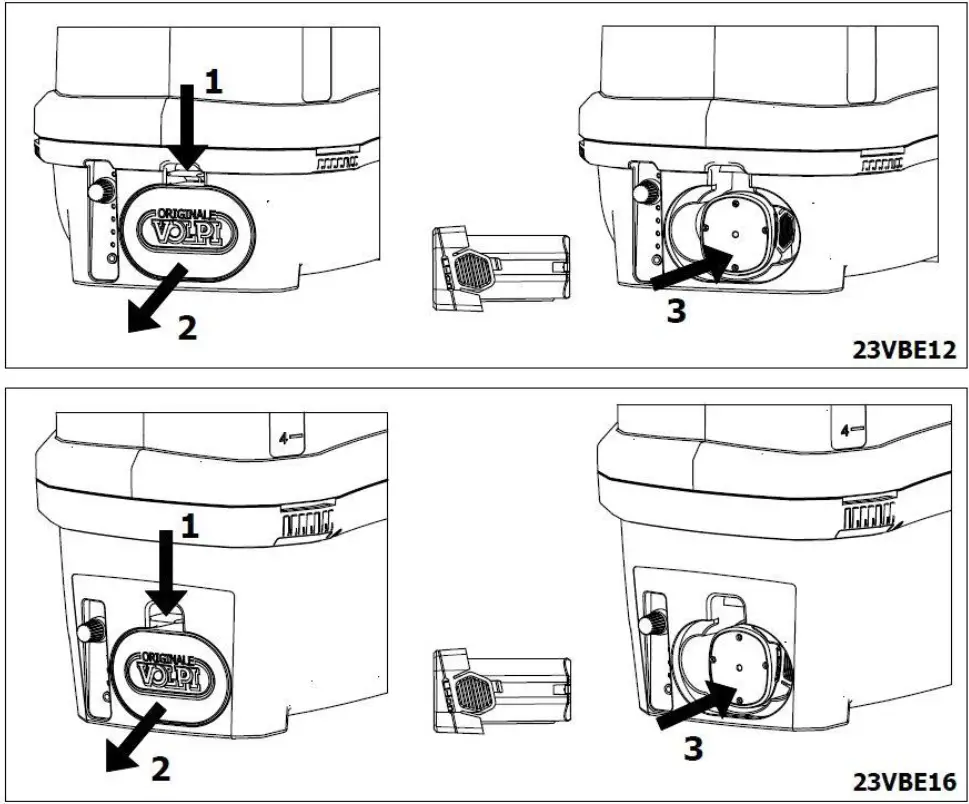 1

ORIGINALE
VOLPI

2

3

23VBE12

4

1

ORIGINALE
VOLPI

2

4

3

23VBE16