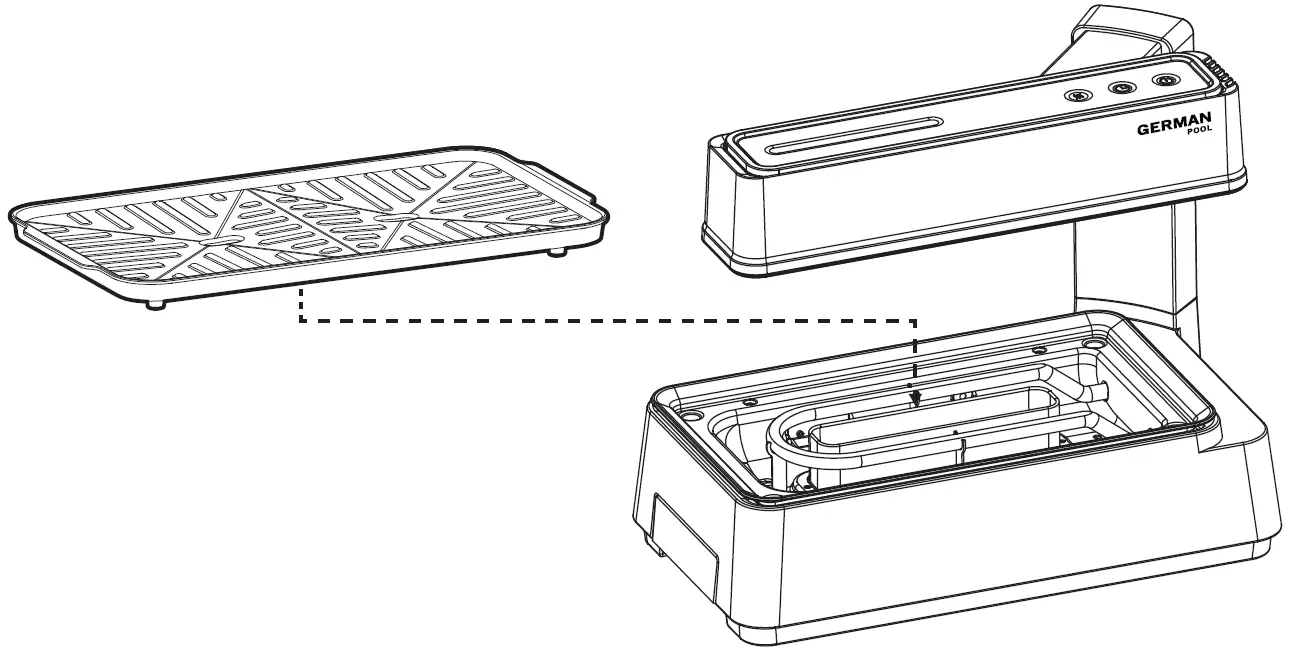 GERMAN
POOL