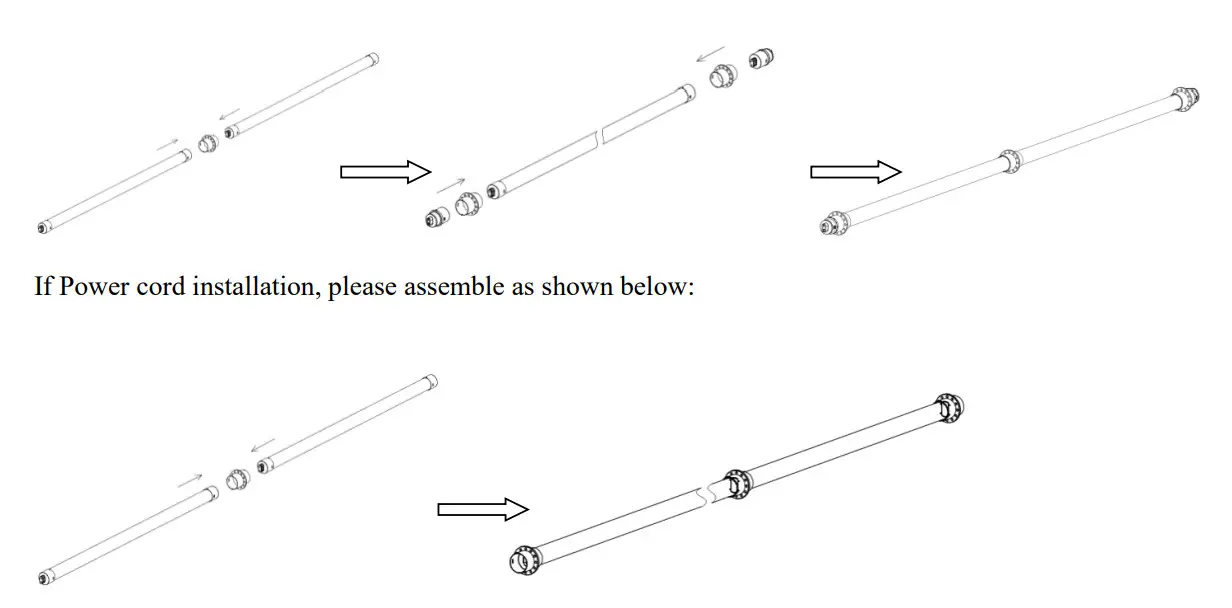 If Power cord installation, please assemble as shown below: