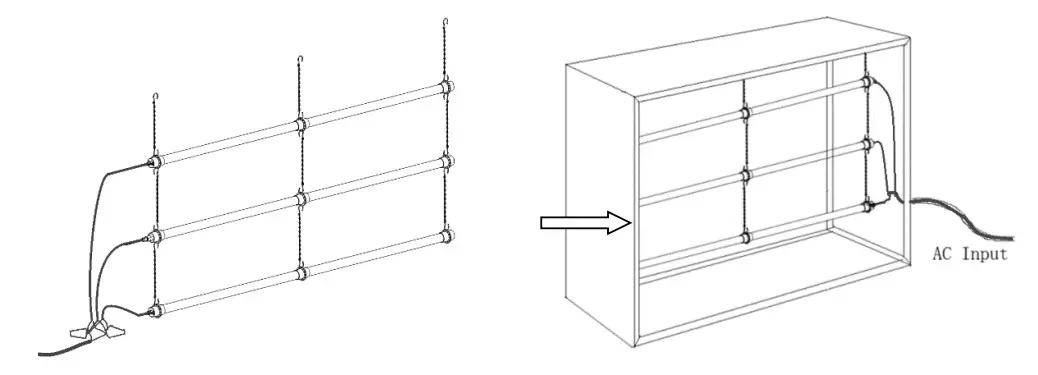 AC Input