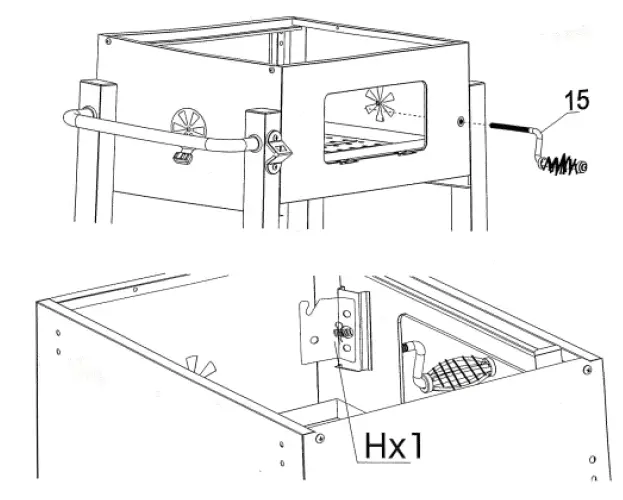 15

Hx1