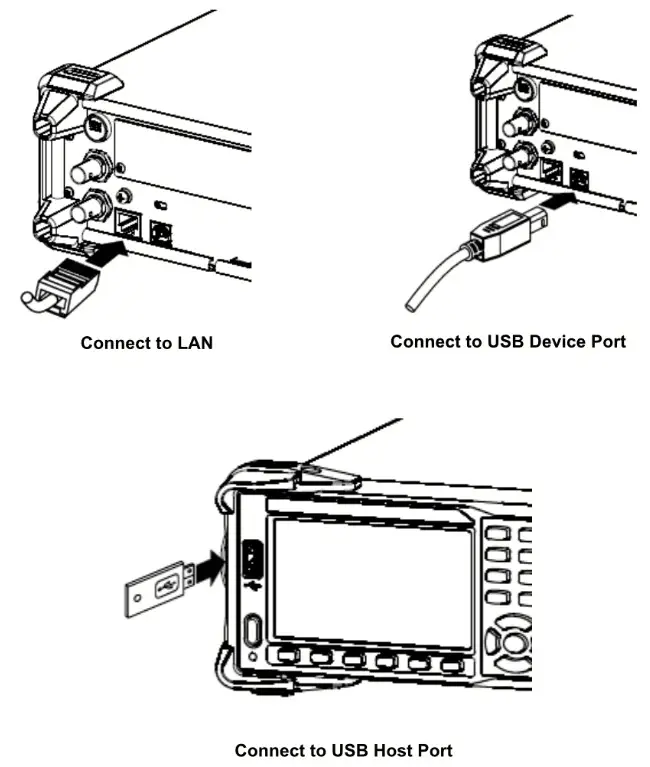 Connect to LAN

Connect to USB Device Port

Connect to USB Host Port