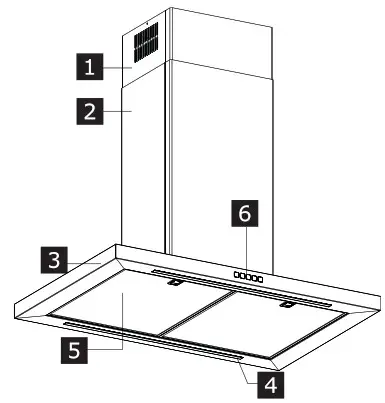 1
2
6
3
5
4