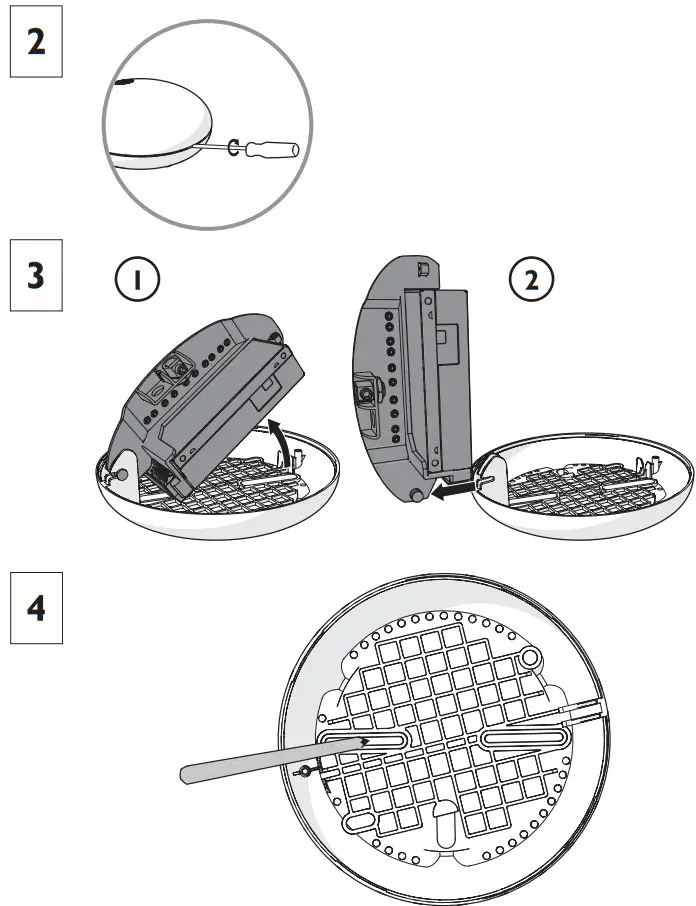 2

3

1

2

4