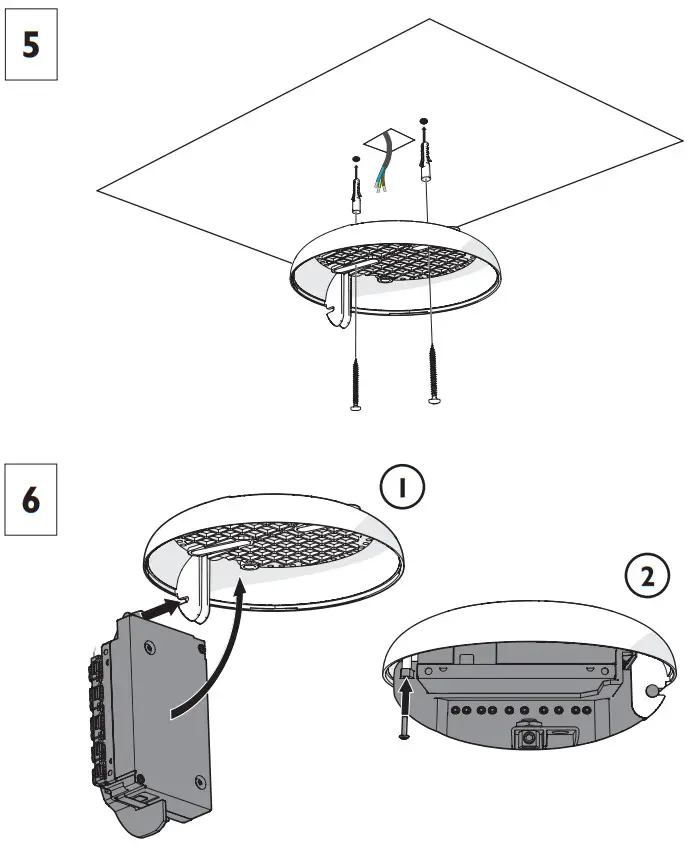 5

6

1

2