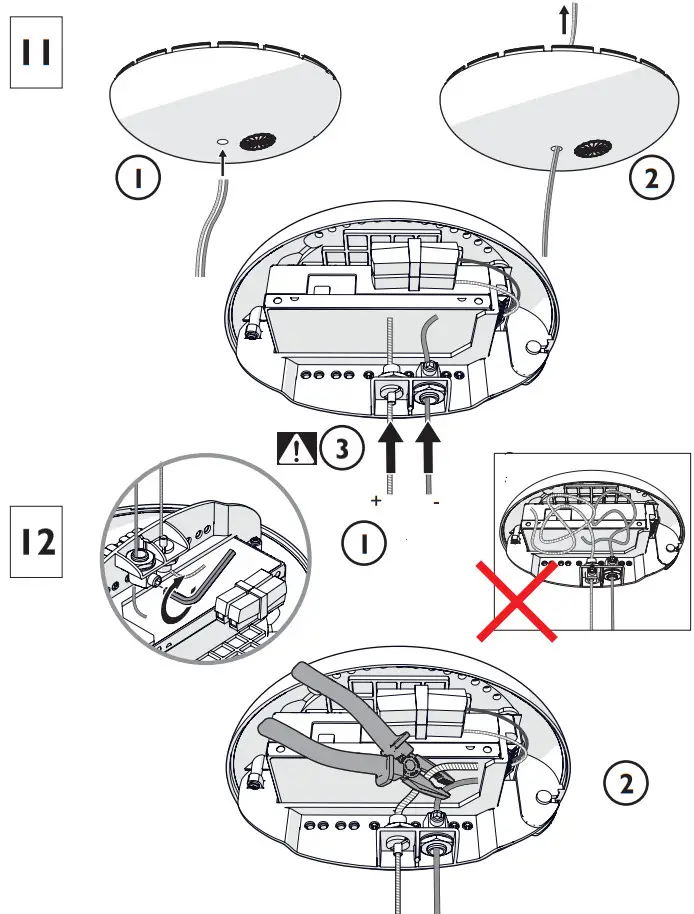 11

1

2

3

+

-

12

1

2