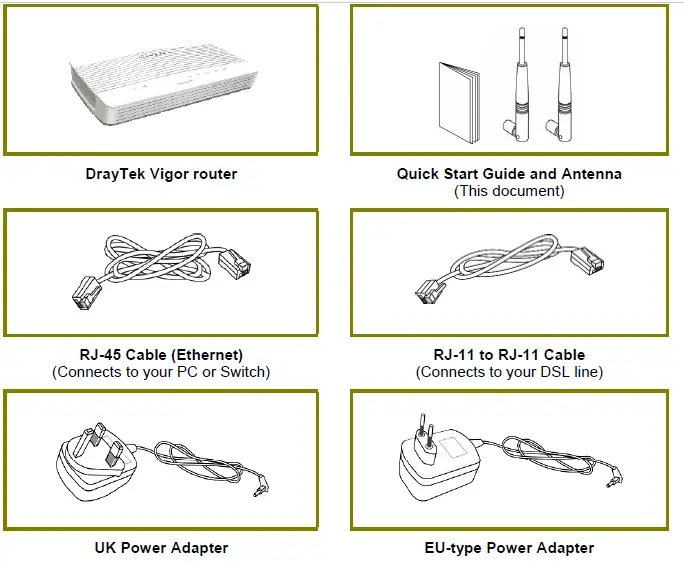 DrayTek Vigor router

Quick Start Guide and Antenna
(This document)

RJ-45 Cable (Ethernet)
(Connects to your PC or Switch)

RJ-11 to RJ-11 Cable
(Connects to your DSL line)

UK Power Adapter

EU-type Power Adapter