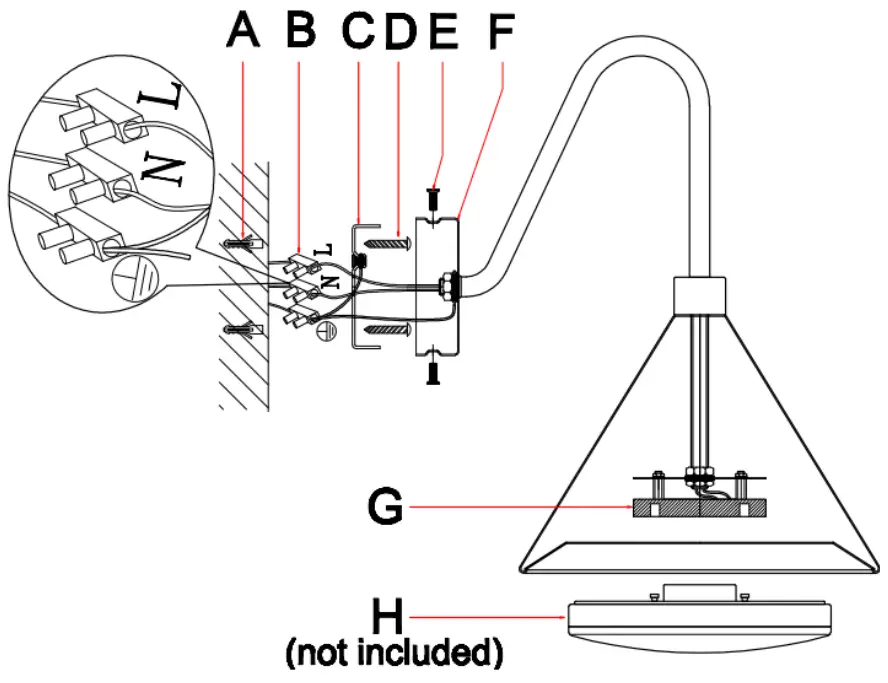 A B C D E F

L
N

L
N

G

H
(not included)