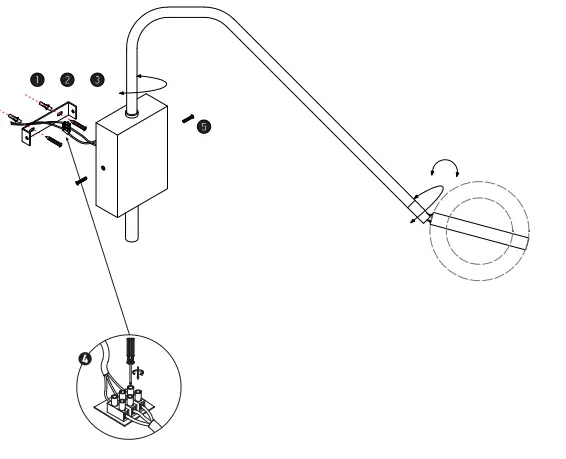 1 2 3
5
4