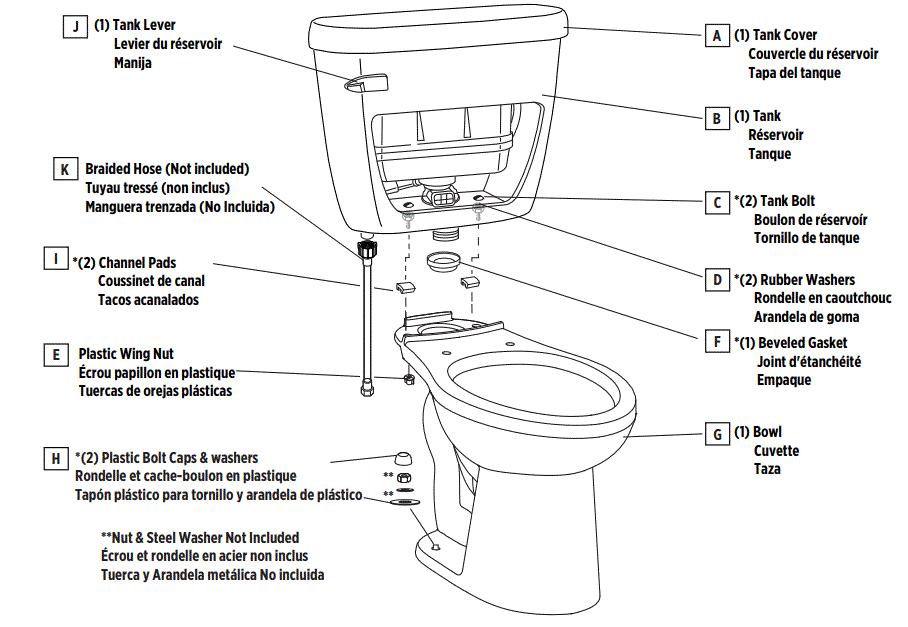 J (1) Tank Lever
Levier du réservoir
Manija

K Braided Hose (Not included)
Tuyau tressé (non inclus)
Manguera trenzada (No Incluida)

I *(2) Channel Pads
Coussinet de canal
Tacos acanalados

E Plastic Wing Nut
Écrou papillon en plastique
Tuercas de orejas plásticas

H *(2) Plastic Bolt Caps & washers
Rondelle et cache-boulon en plastique
Tapón plástico para tornillo y arandela de plástico

**
**

**Nut & Steel Washer Not Included
Écrou et rondelle en acier non inclus
Tuerca y Arandela metálica No incluida

A (1) Tank Cover
Couvercle du réservoir
Tapa del tanque

B (1) Tank
Réservoir
Tanque

C *(2) Tank Bolt
Boulon de réservoir
Tornillo de tanque

D *(2) Rubber Washers
Rondelle en caoutchouc
Arandela de goma

F *(1) Beveled Gasket
Joint d'étanchéité
Empaque

G (1) Bowl
Cuvette
Taza