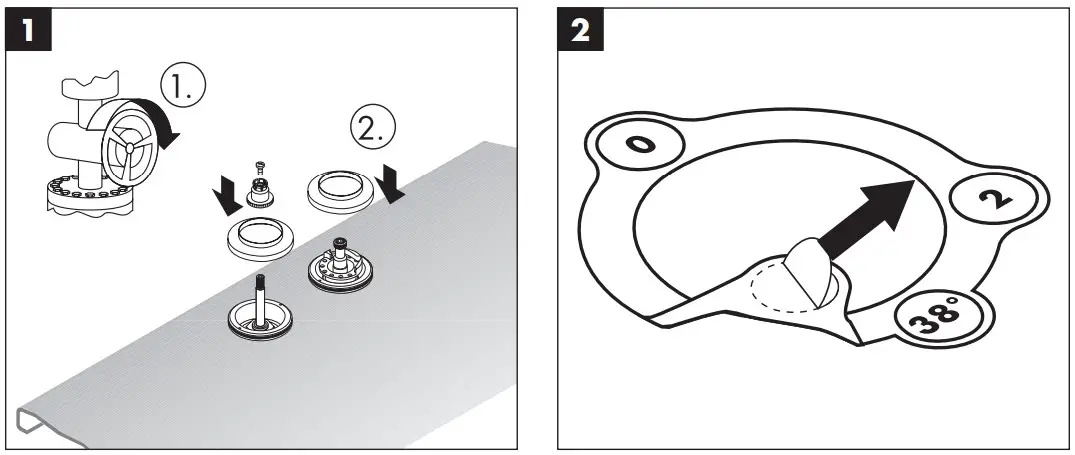 1

1.

2.

2

0

2

38°