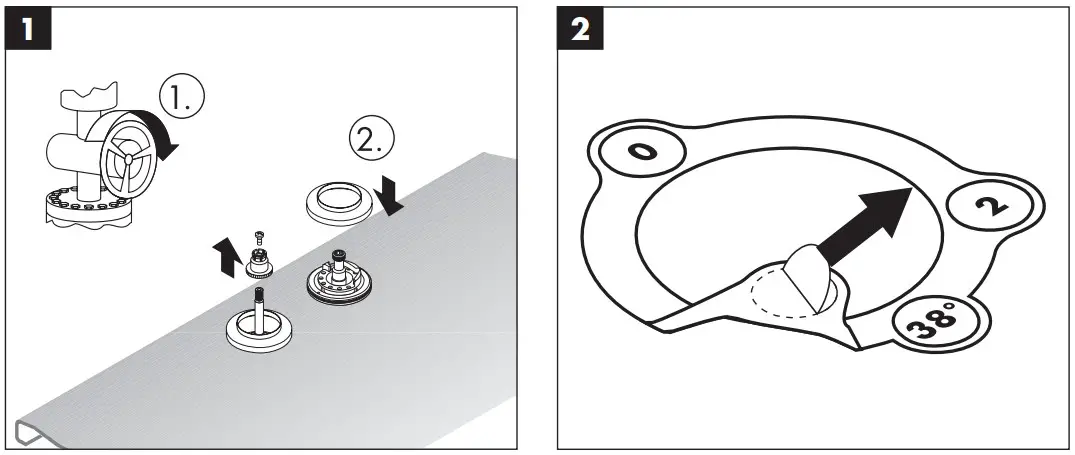 1

1.

2.

2

0

2

38°