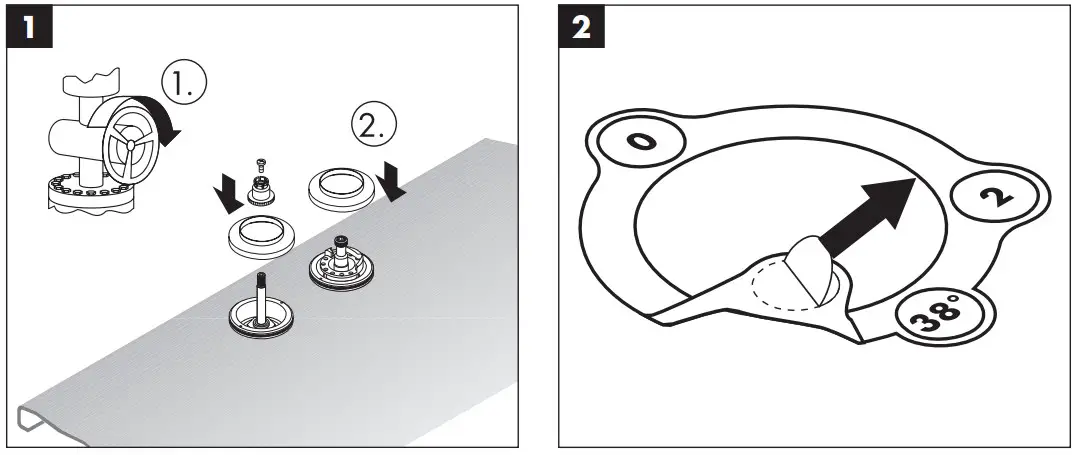 1

1.

2.

2

0

2

38°