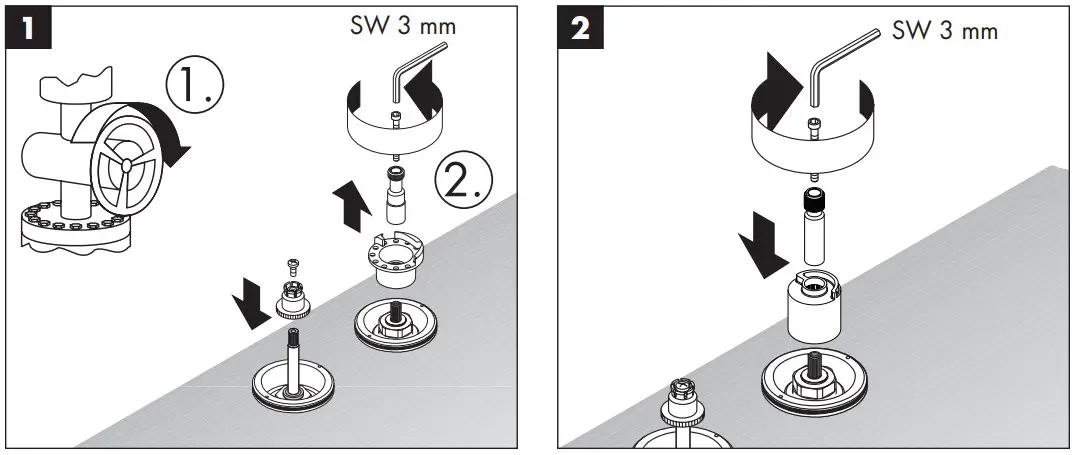 1

SW 3 mm

1.

2.

2

SW 3 mm