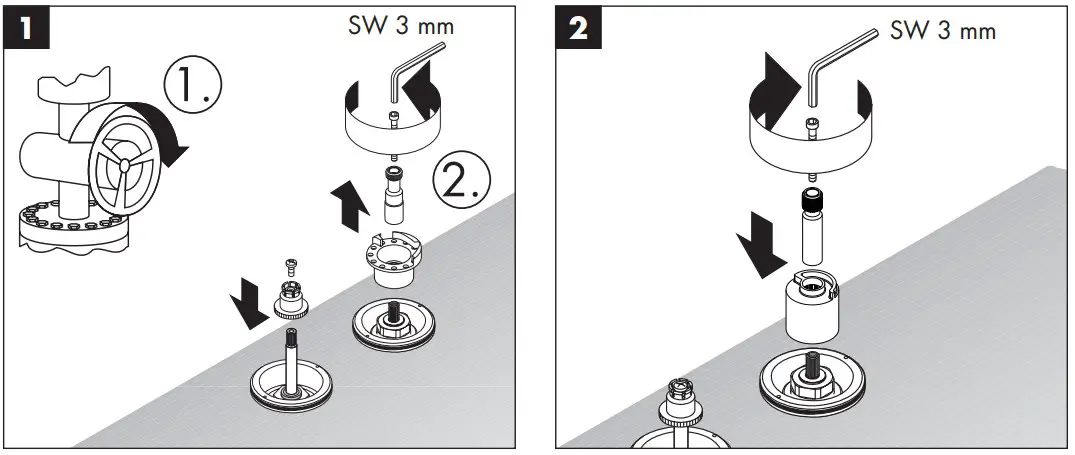 1

SW 3 mm

1.

2.

2

SW 3 mm