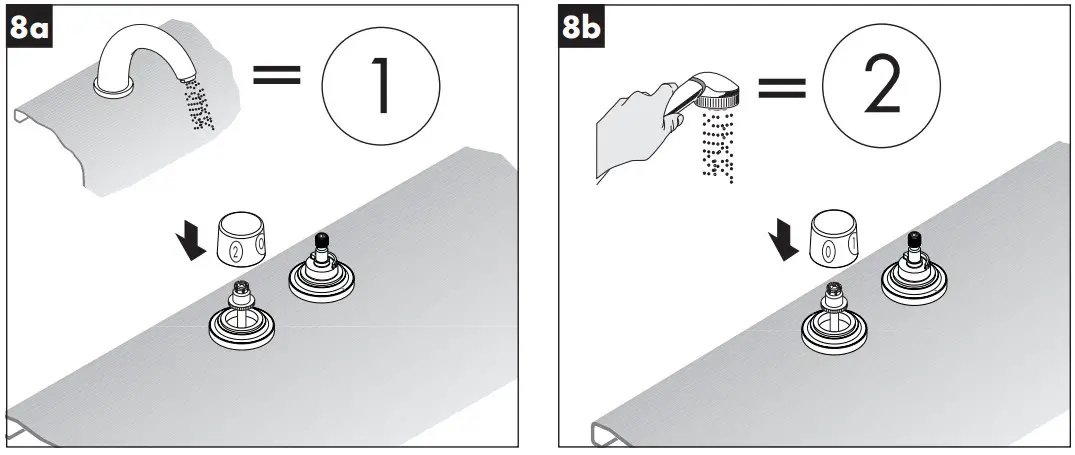 8a

= 1

2 0

8b

= 2

0 1