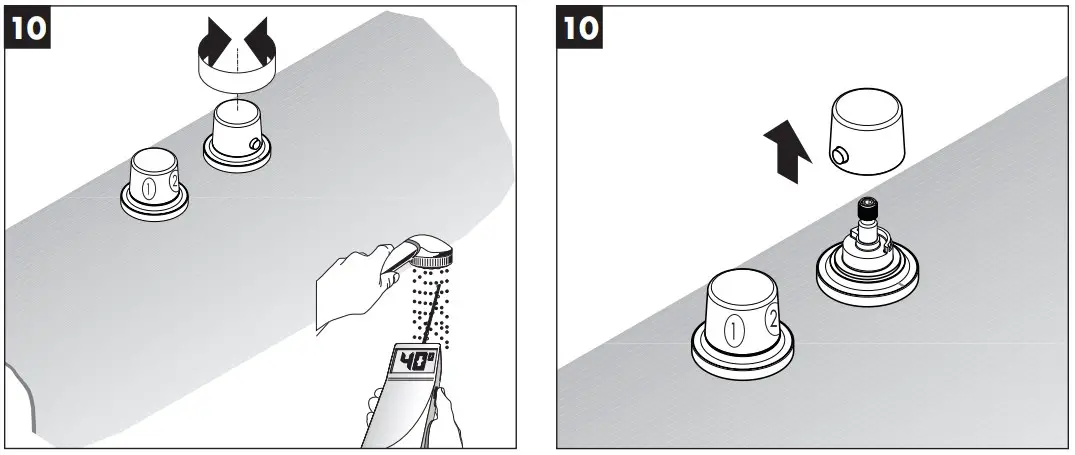 10

1 2

40°

10

1 2