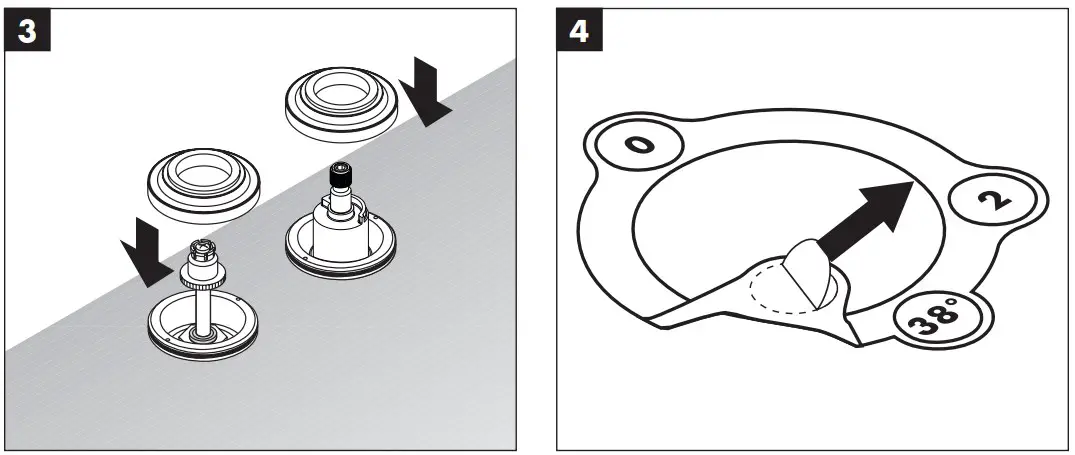 3

4

0

2

38°