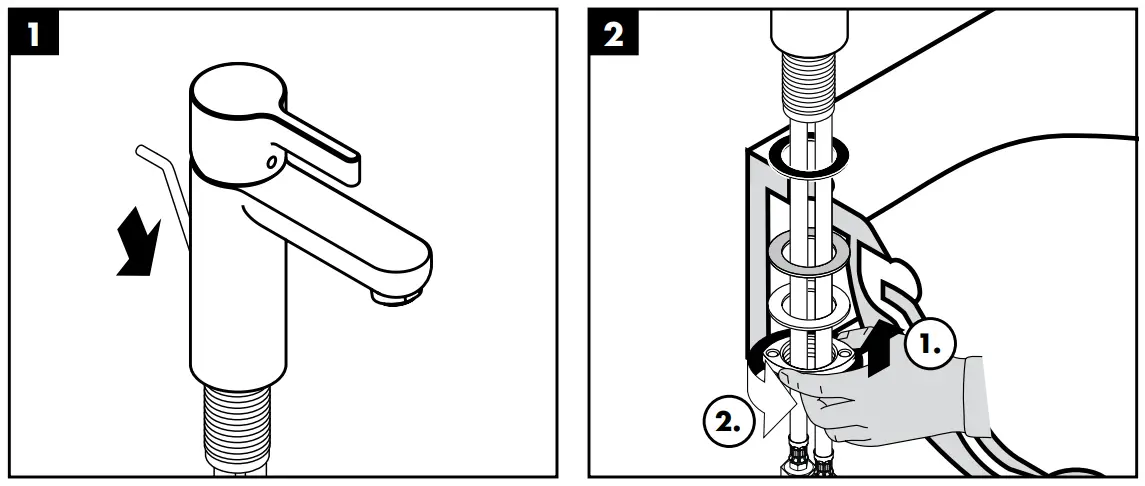 1

2

1.

2.