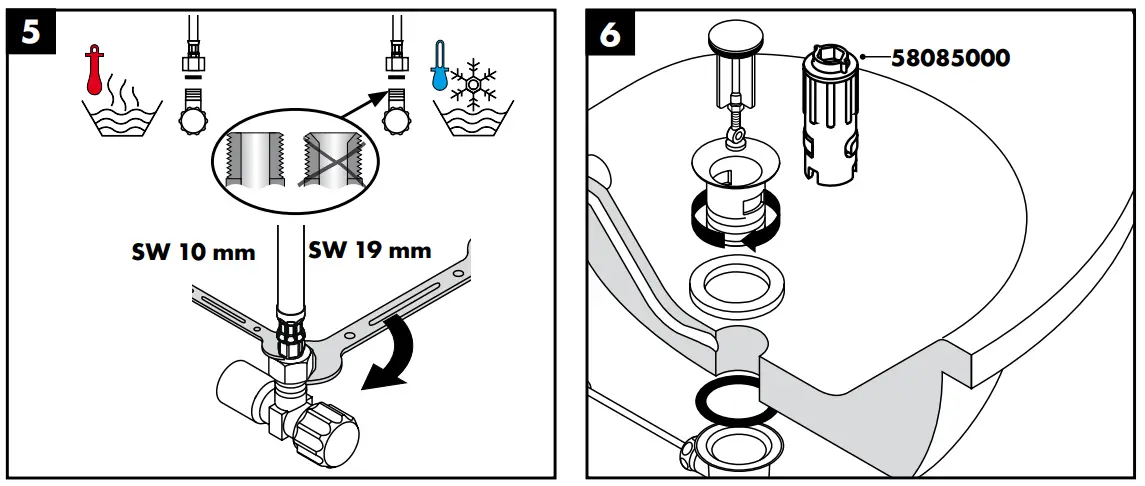 5

SW 10 mm

SW 19 mm

6

58085000