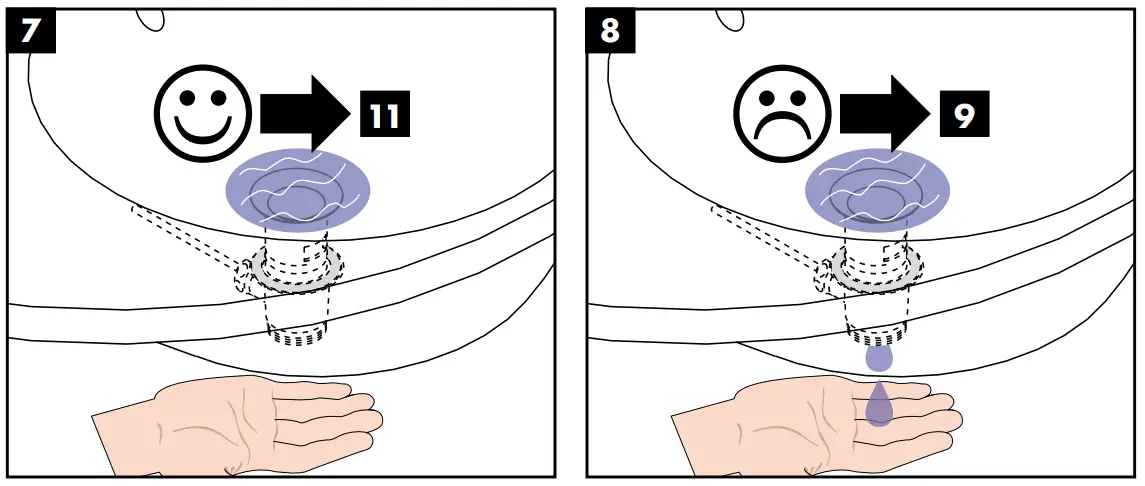 7

11

8

9