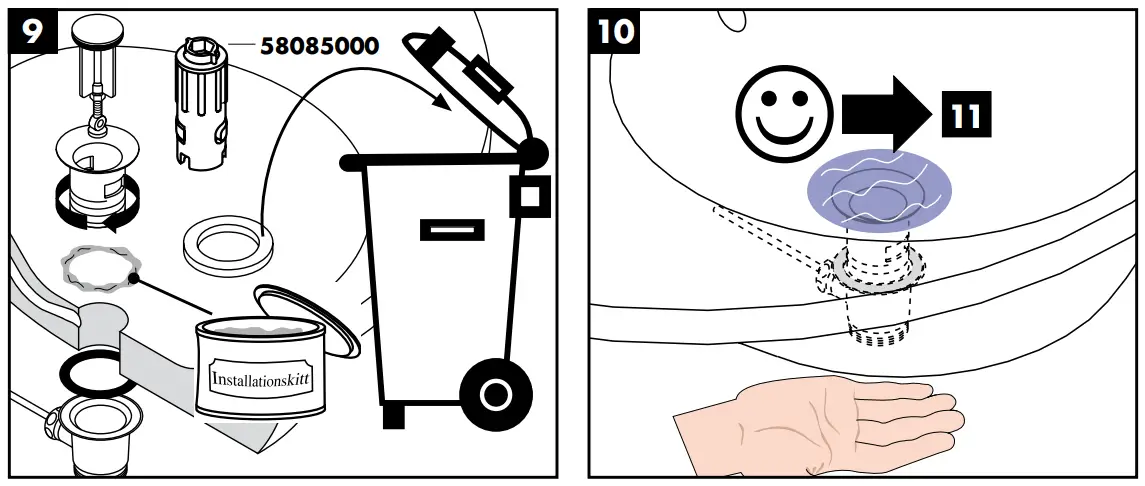 9

58085000

Installationskitt

10

11