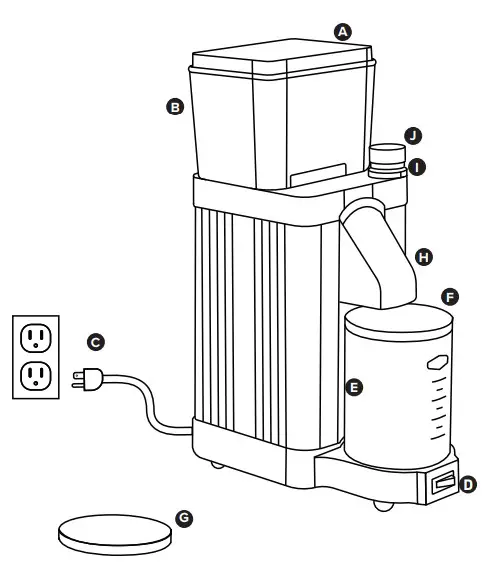 A
B
J
I
H
F
C
E
D
G