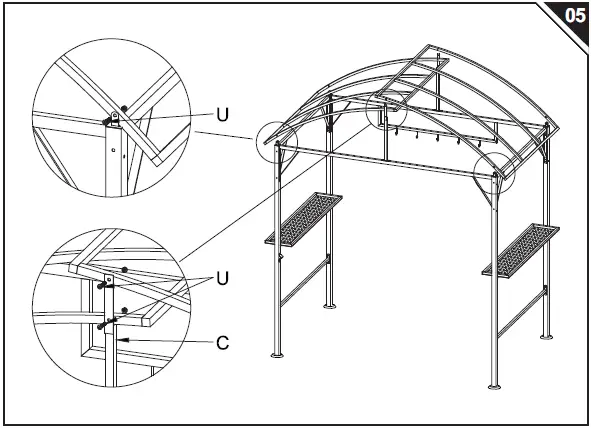 05

U

U

C