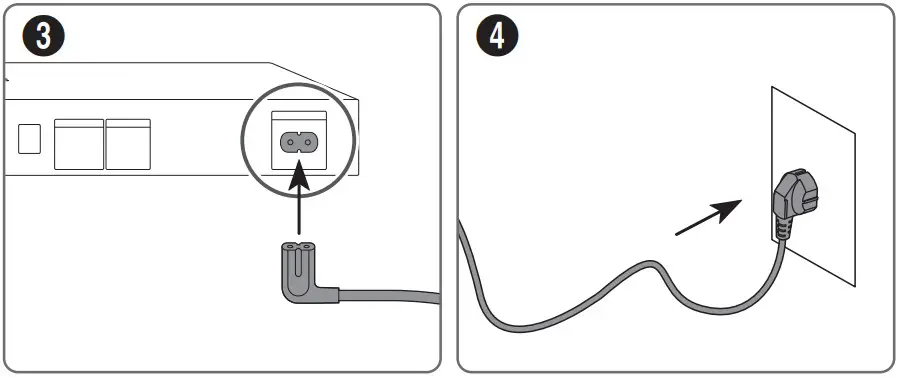 3

4