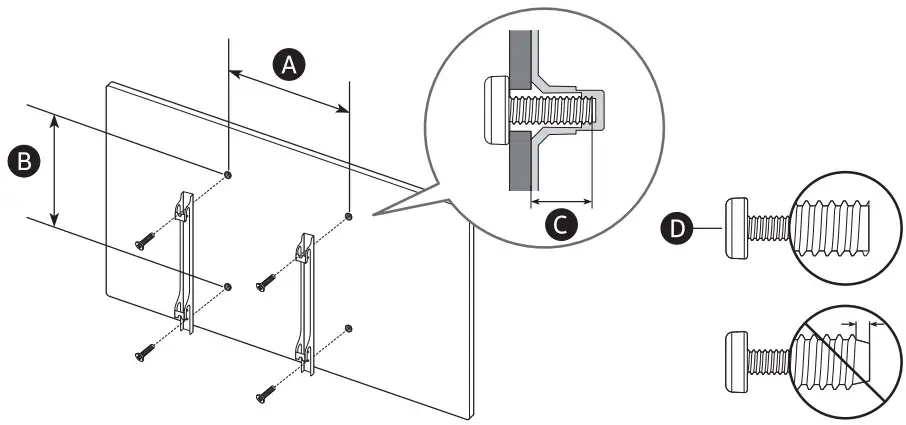 A
B
C
D