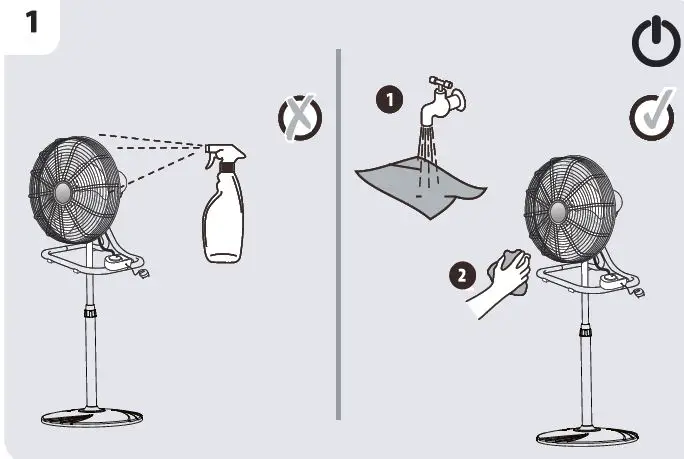 1

1

2