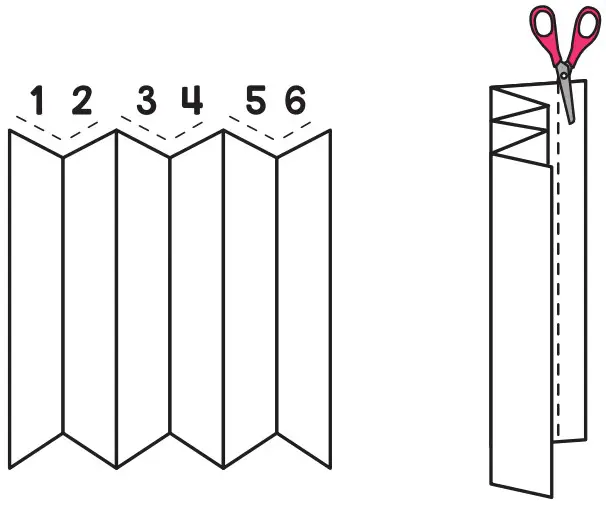 1 2 3 4 5 6