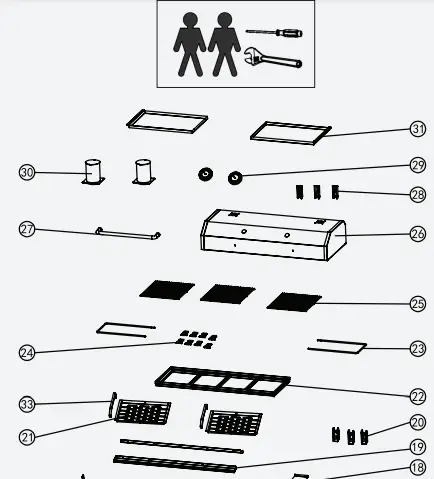 31
30
29
28
27
26
25
24
23
22
33
21
20
19
18