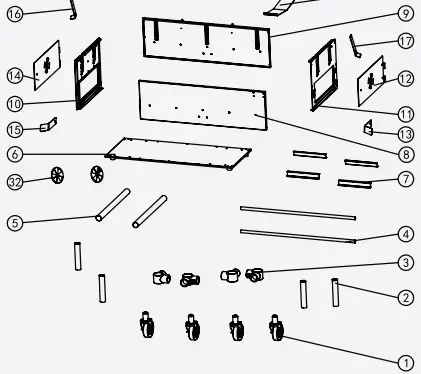 16
9
17
14
12
10
11
15
13
6
8
32
7
5
4
3
2
1