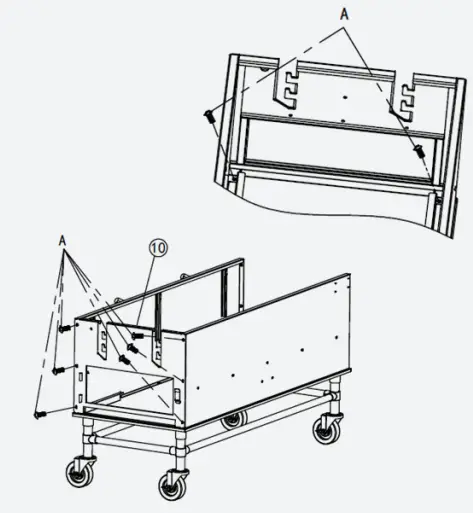 A

A

10