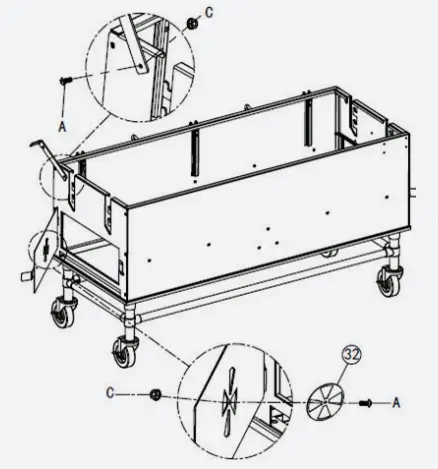 C
A
32
C
A