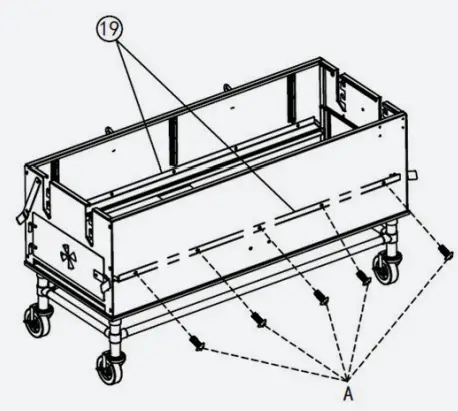 19

A