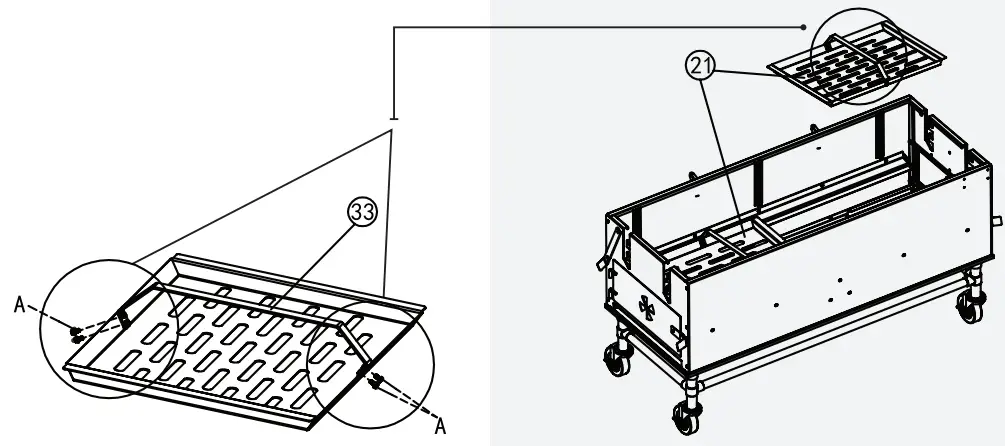 33
A
A
21