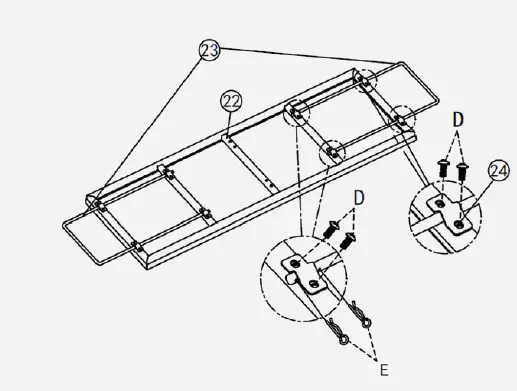 23
22
D
24
D
E