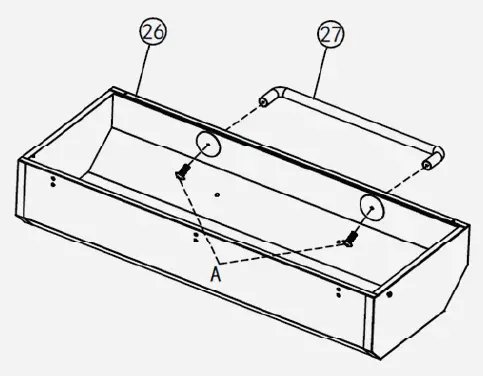 26
27
A