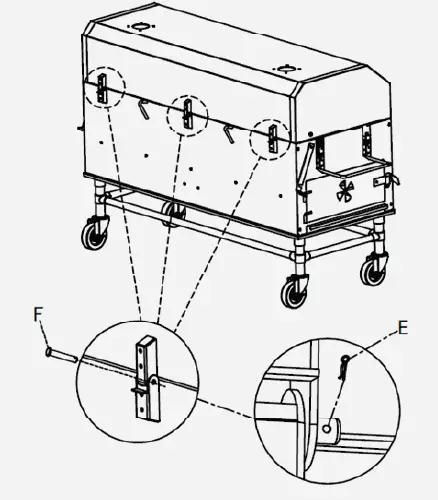 F

E