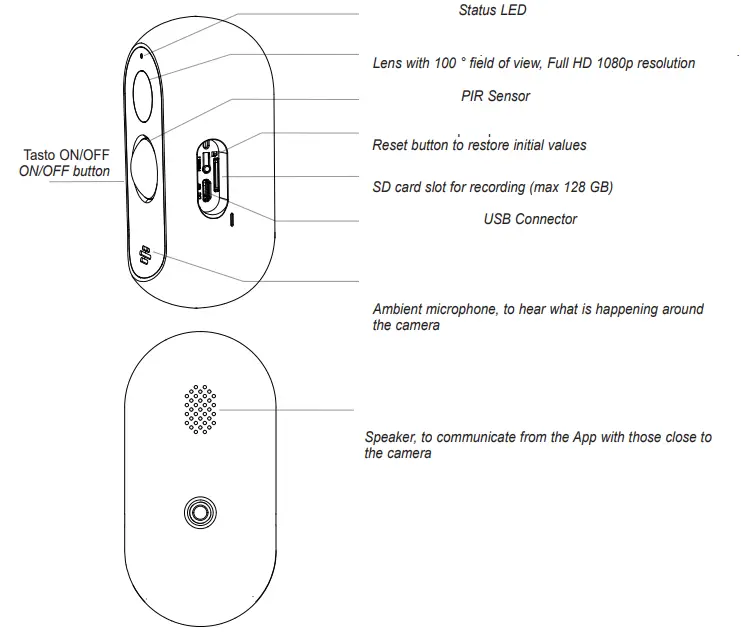 Status LED

Lens with 100 ° field of view, Full HD 1080p resolution

PIR Sensor

Tasto ON/OFF
ON/OFF button

Reset button to restore initial values

SD card slot for recording (max 128 GB)

USB Connector

Ambient microphone, to hear what is happening around the camera

Speaker, to communicate from the App with those close to the camera