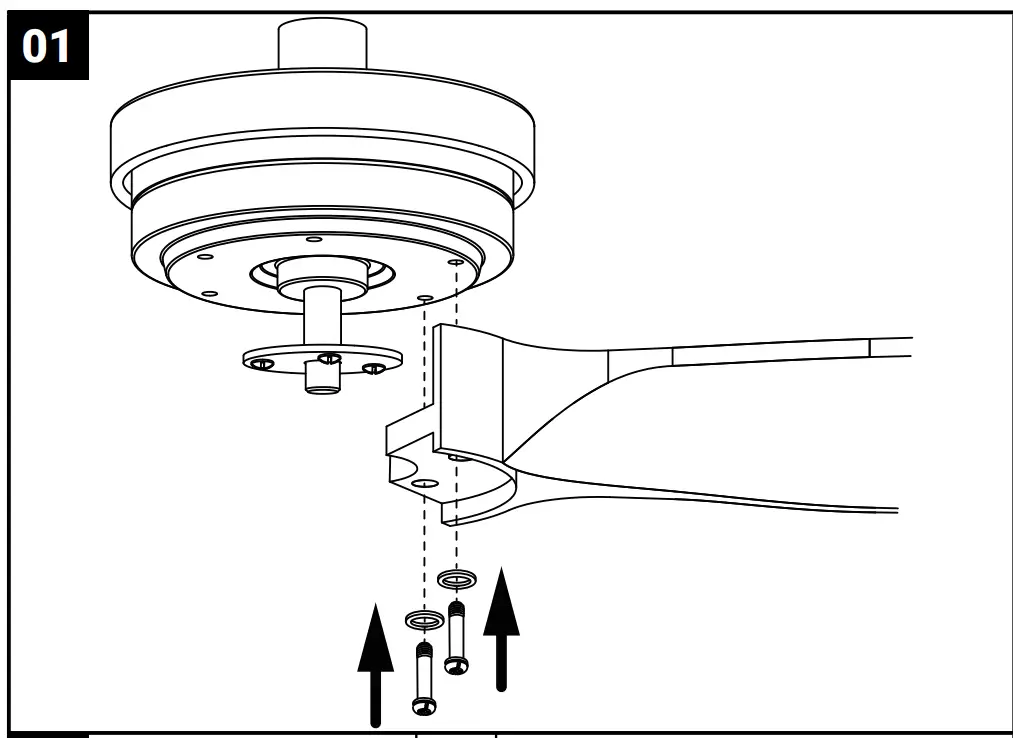 01