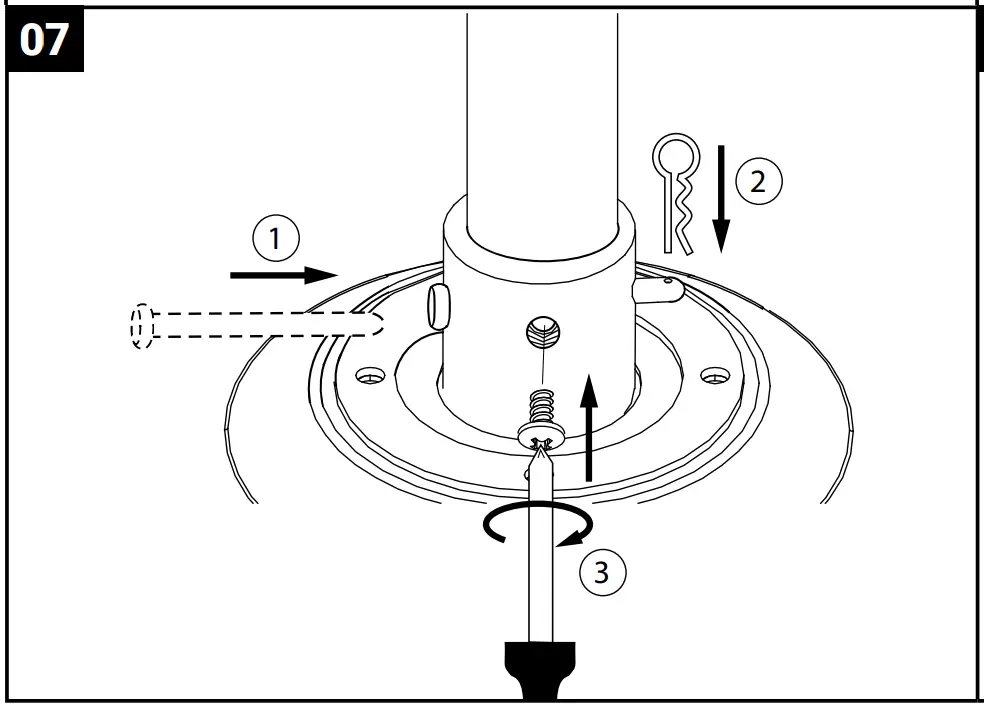 07

1

2

3